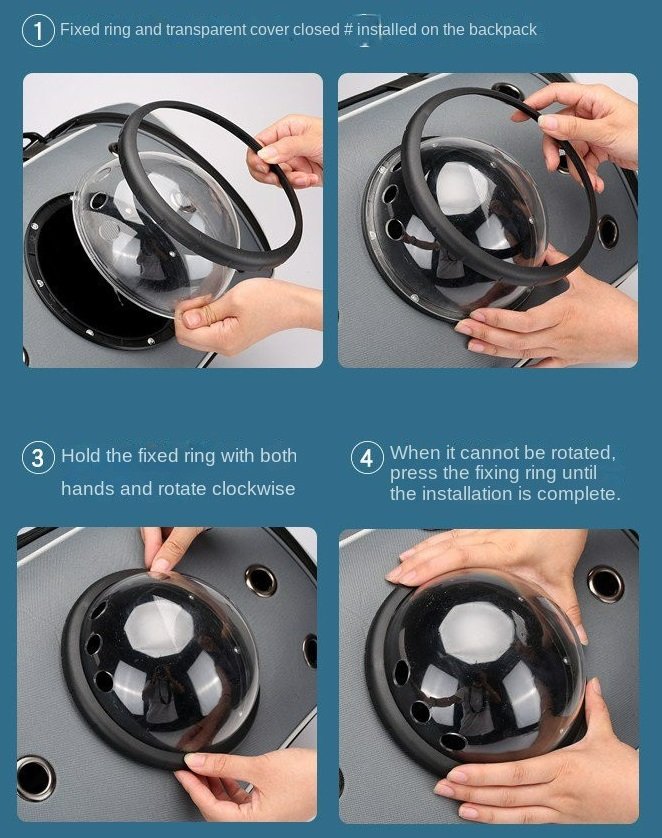 1 Fixed ring and transparent cover closed # installed on the backpack

3 Hold the fixed ring with both hands and rotate clockwise

4 When it cannot be rotated, press the fixing ring until the installation is complete.