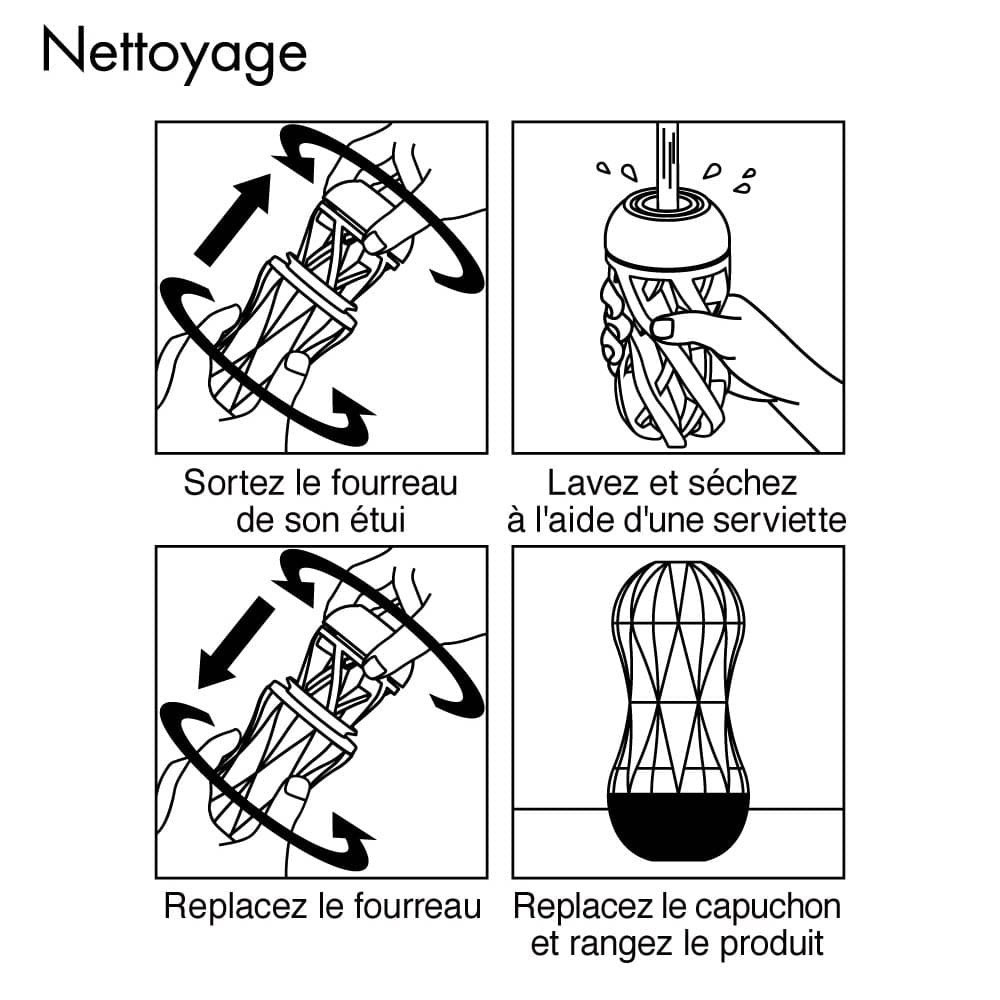 Nettoyage

Sortez le fourreau de son étui

Lavez et séchez à l'aide d'une serviette

Replacez le fourreau

Replacez le capuchon et rangez le produit